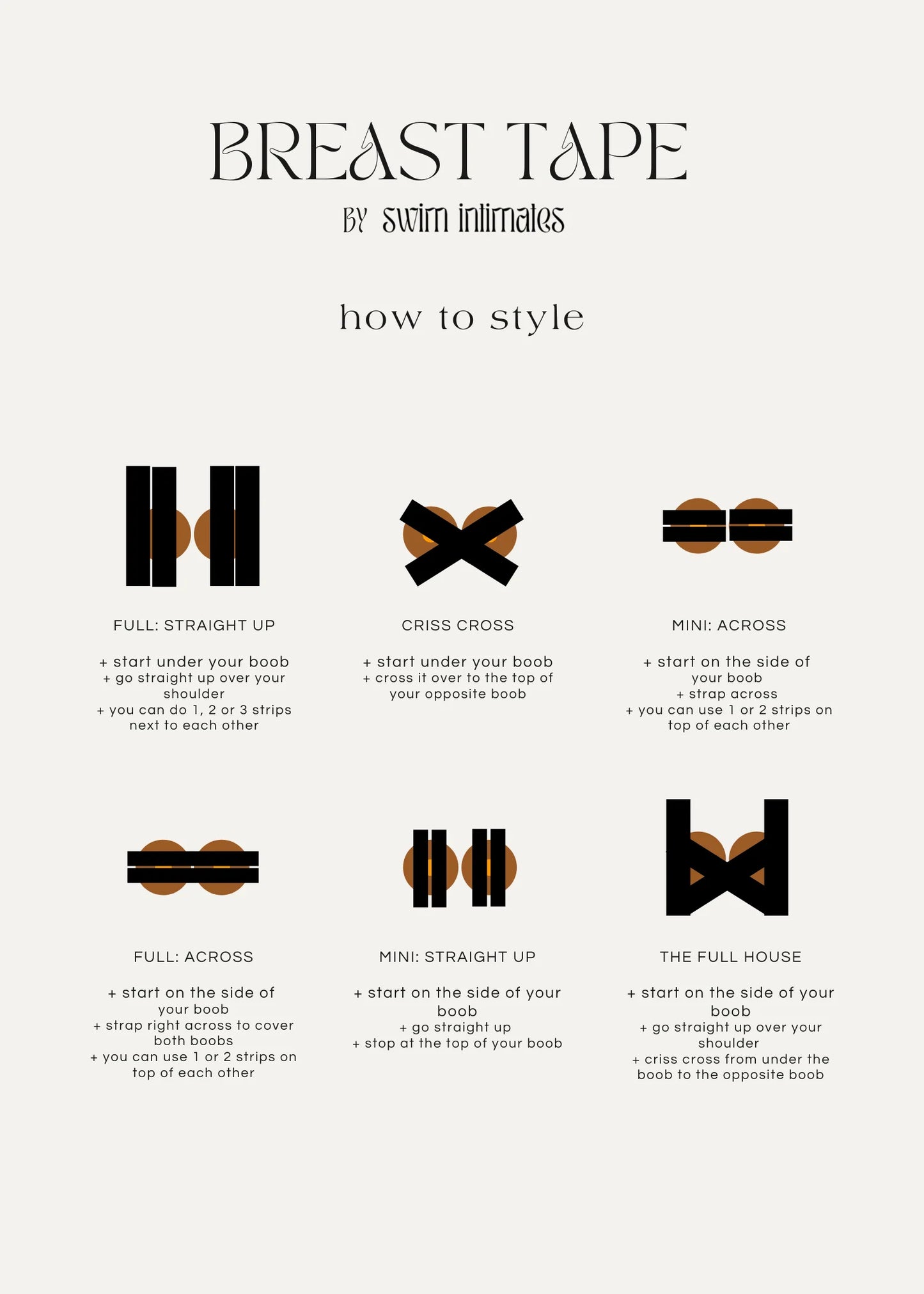 BREAST TAPE

BY swim intimates

how to style

FULL: STRAIGHT UP

+ start under your boob
+ go straight up over your shoulder
+ you can do 1, 2 or 3 strips next to each other

CRISS CROSS

+ start under your boob
+ cross it over to the top of your opposite boob

MINI: ACROSS

+ start on the side of your boob
+ strap across
+ you can use 1 or 2 strips on top of each other

FULL: ACROSS

+ start on the side of your boob
+ strap right across to cover both boobs
+ you can use 1 or 2 strips on top of each other

MINI: STRAIGHT UP

+ start on the side of your boob
+ go straight up
+ stop at the top of your boob

THE FULL HOUSE

+ start on the side of your boob
+ go straight up over your shoulder
+ criss cross from under the boob to the opposite boob